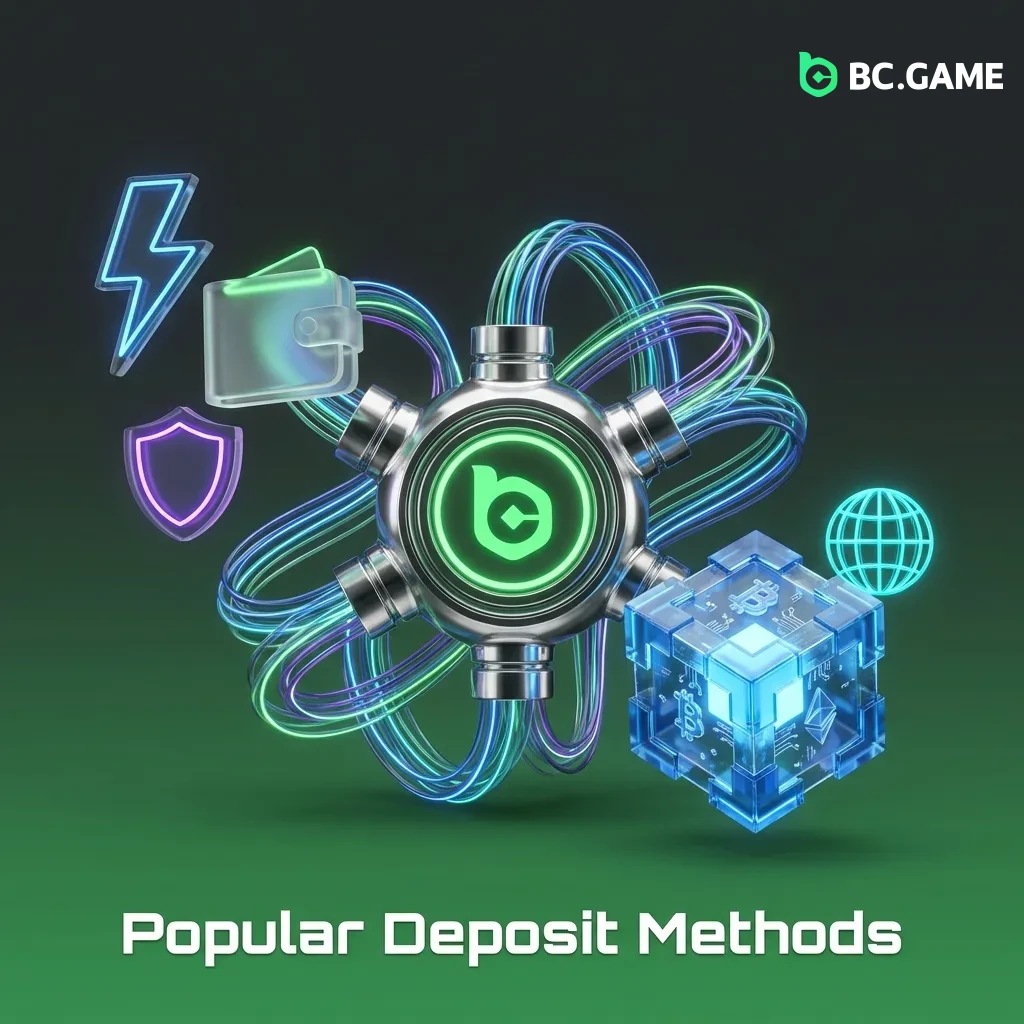 BC.GAME

Popular Deposit Methods